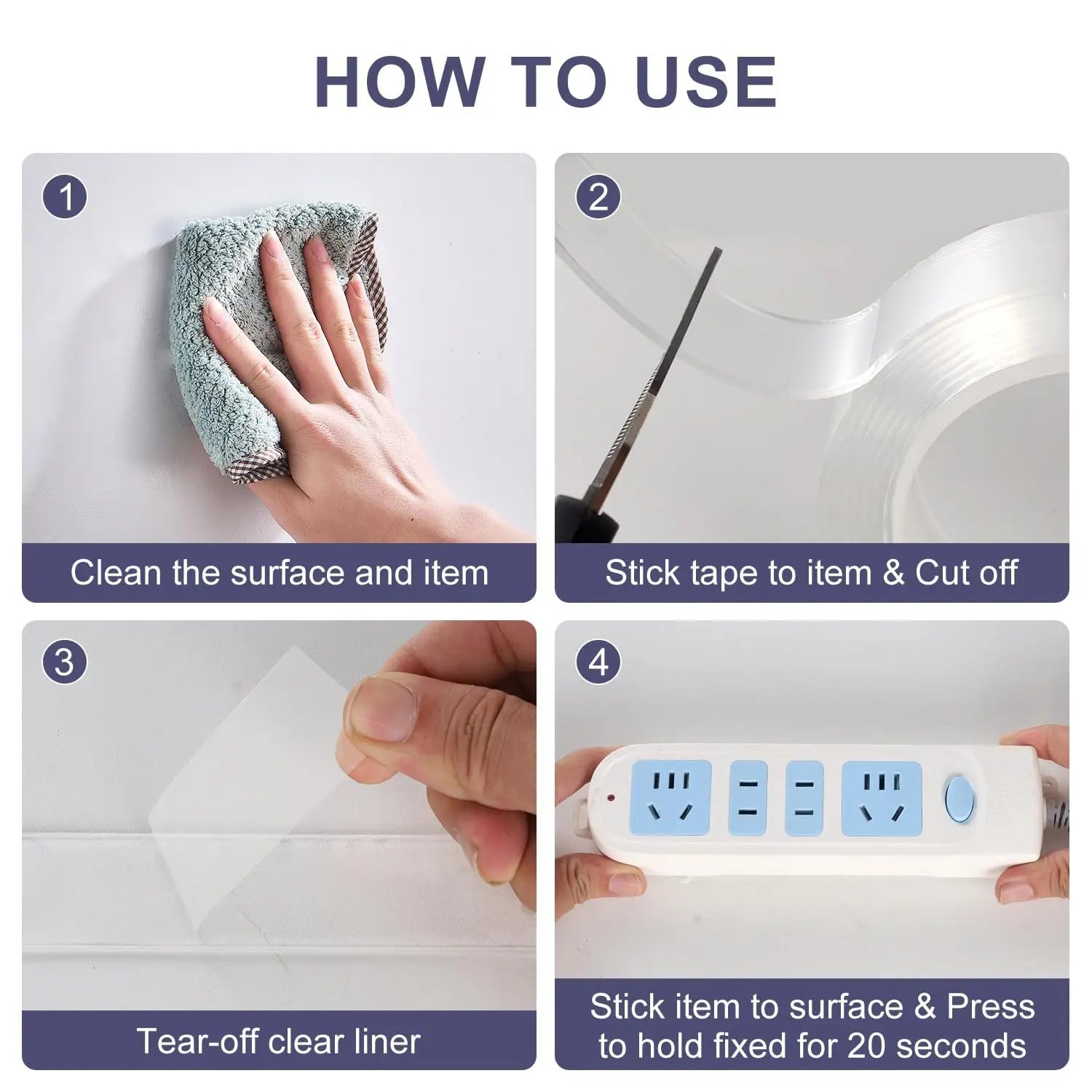 HOW TO USE

1

Clean the surface and item

2

Stick tape to item & Cut off

3

Tear-off clear liner

4

Stick item to surface & Press to hold fixed for 20 seconds